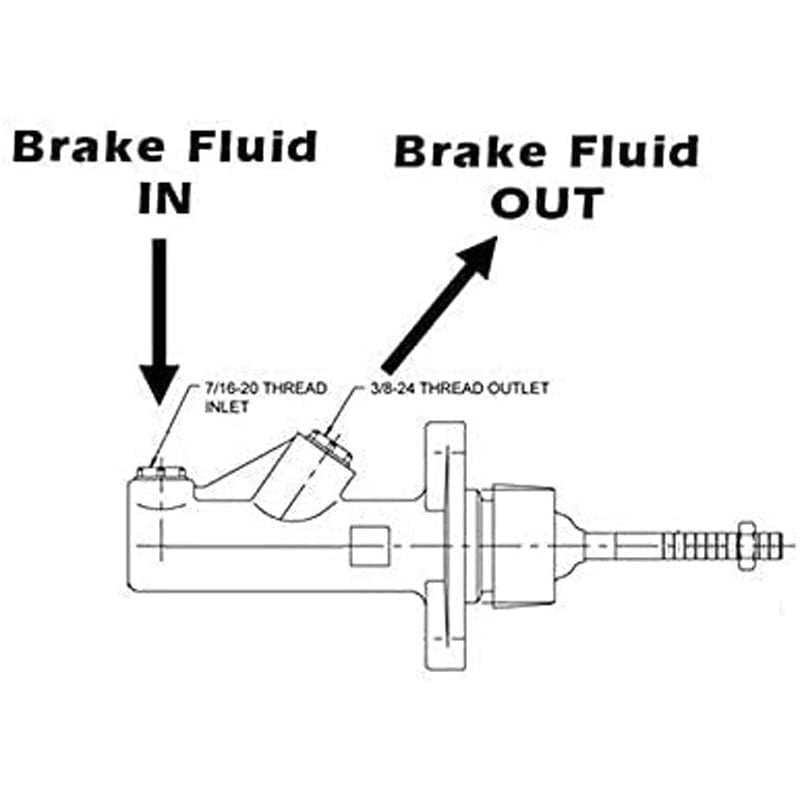 Brake Fluid
IN

Brake Fluid
OUT

7/16-20 THREAD INLET

3/8-24 THREAD OUTLET